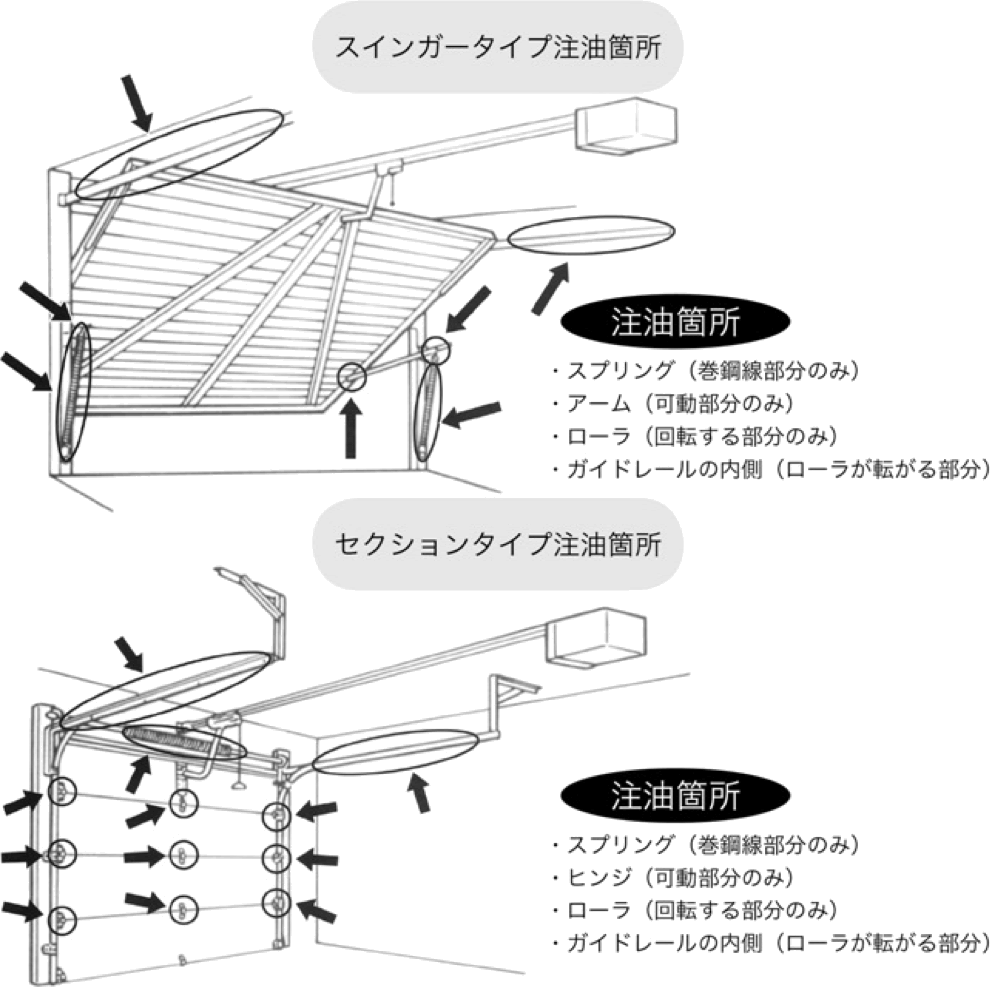 スインガータイプ注油箇所

注油箇所

・スプリング（巻鋼線部分のみ）
・アーム（可動部分のみ）
・ローラ（回転する部分のみ）
・ガイドレールの内側（ローラが転がる部分）

セクションタイプ注油箇所

注油箇所

・スプリング（巻鋼線部分のみ）
・ヒンジ（可動部分のみ）
・ローラ（回転する部分のみ）
・ガイドレールの内側（ローラが転がる部分）